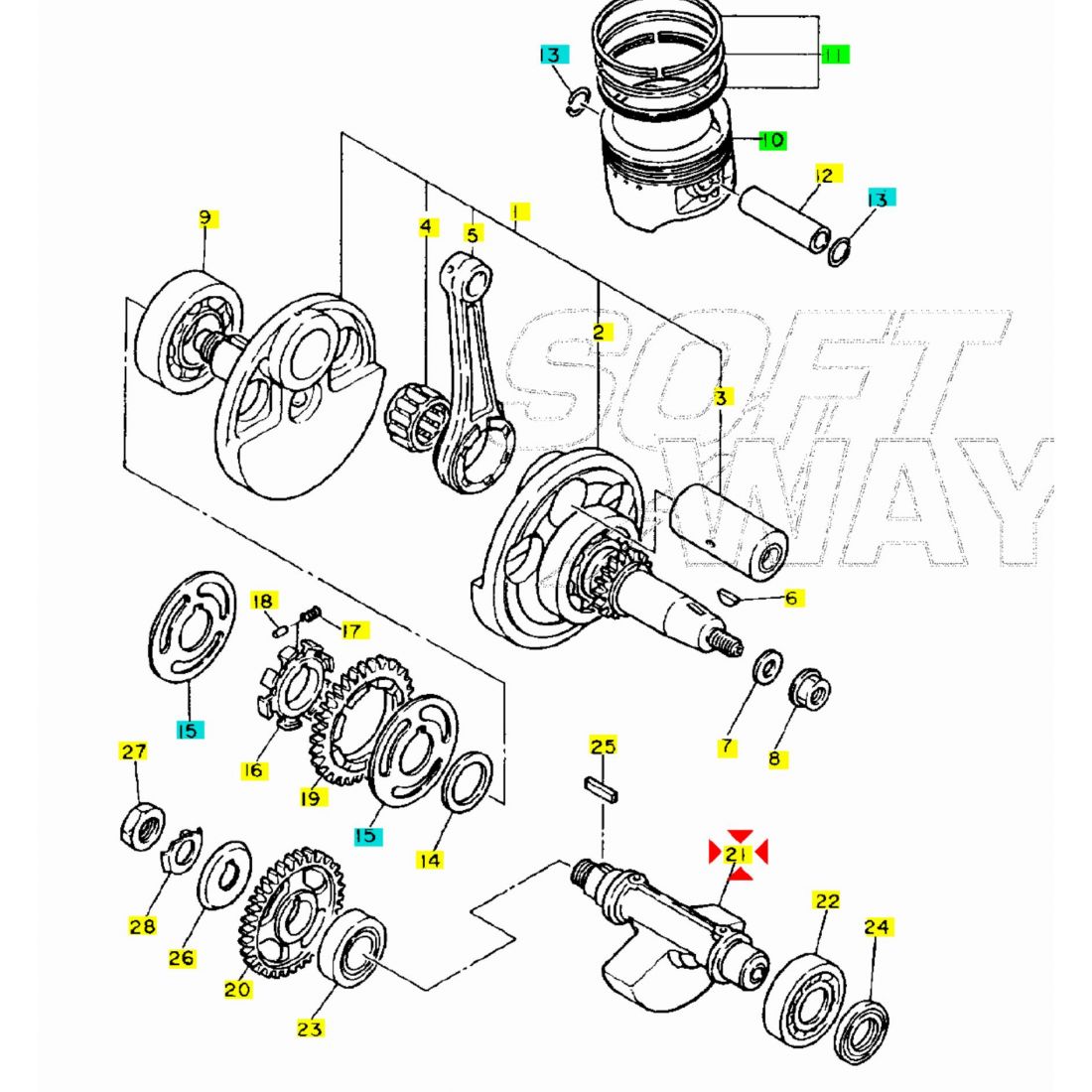 13
11
10
12
13
9
4
5
1
2
3
SOFT WAY
6
18
17
15
16
19
15
14
7
8
27
25
21
28
26
20
23
22
24